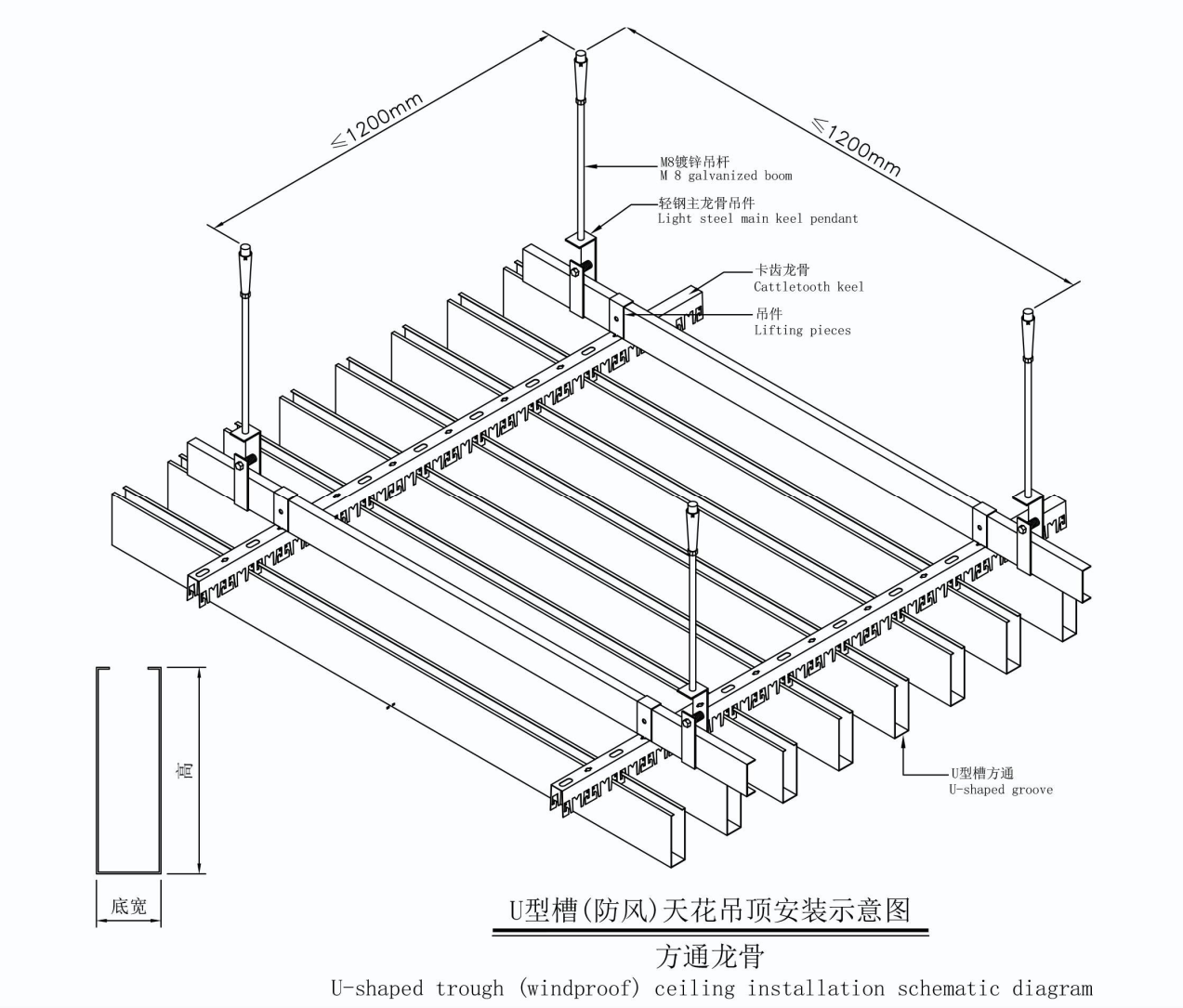 ≤1200mm

≤1200mm

M8镀锌吊杆
M 8 galvanized boom

轻钢主龙骨吊件
Light steel main keel pendant

卡齿龙骨
Cattletooth keel

吊件
Lifting pieces

U型槽方通
U-shaped groove

高

底宽

U型槽(防风)天花吊顶安装示意图

方通龙骨

U-shaped trough (windproof) ceiling installation schematic diagram