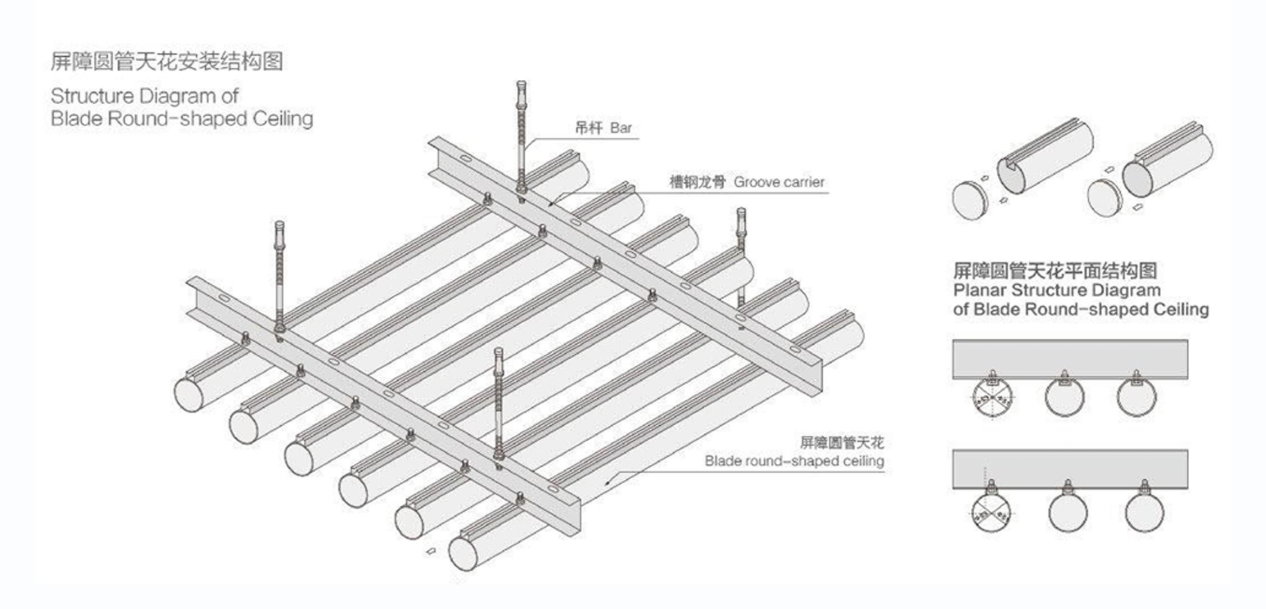 屏障圆管天花安装结构图
Structure Diagram of
Blade Round-shaped Ceiling

吊杆 Bar

槽钢龙骨 Groove carrier

屏障圆管天花
Blade round-shaped ceiling

屏障圆管天花平面结构图
Planar Structure Diagram
of Blade Round-shaped Ceiling