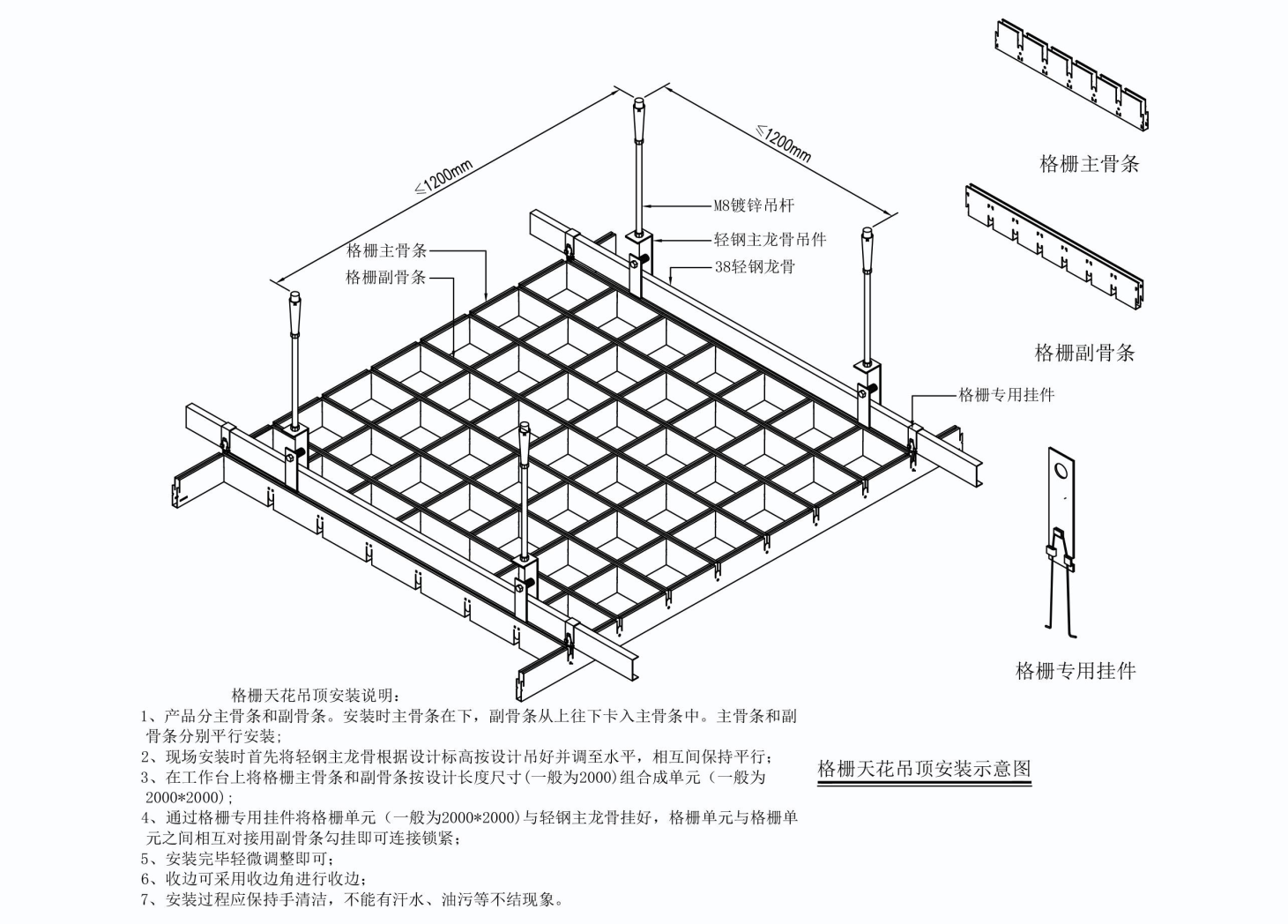 ≤1200mm

≤1200mm

M8镀锌吊杆

轻钢主龙骨吊件

38轻钢龙骨

格栅主骨条

格栅副骨条

格栅专用挂件

格栅主骨条

格栅副骨条

格栅专用挂件

格栅天花吊顶安装说明：

1、产品分主骨条和副骨条。安装时主骨条在下，副骨条从上往下卡入主骨条中。主骨条和副骨条分别平行安装；

2、现场安装时首先将轻钢主龙骨根据设计标高按设计吊好并调至水平，相互间保持平行；

3、在工作台上将格栅主骨条和副骨条按设计长度尺寸(一般为2000)组合成单元（一般为2000*2000）;

4、通过格栅专用挂件将格栅单元（一般为2000*2000）与轻钢主龙骨挂好，格栅单元与格栅单元之间相互对接用副骨条勾挂即可连接锁紧；

5、安装完毕轻微调整即可；

6、收边可采用收边角进行收边；

7、安装过程应保持手清洁，不能有汗水、油污等不结现象。

格栅天花吊顶安装示意图